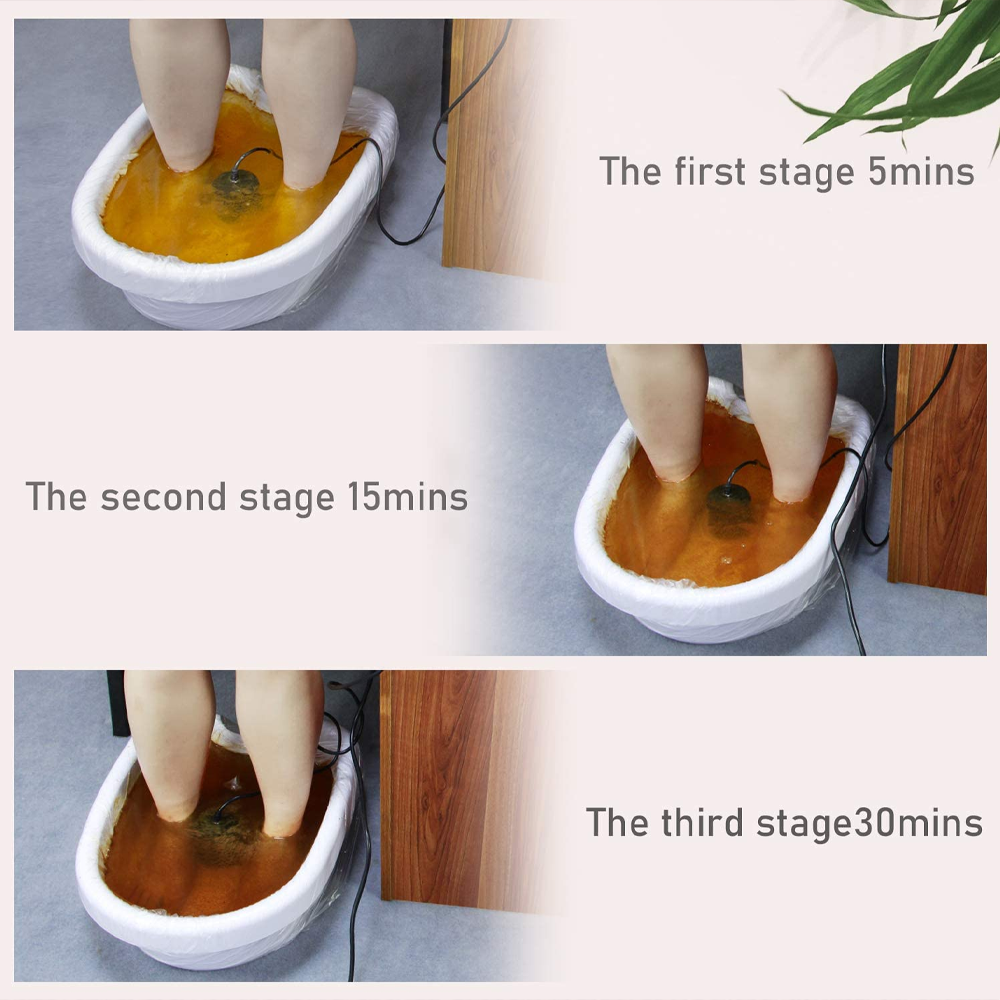 The first stage 5mins

The second stage 15mins

The third stage30mins